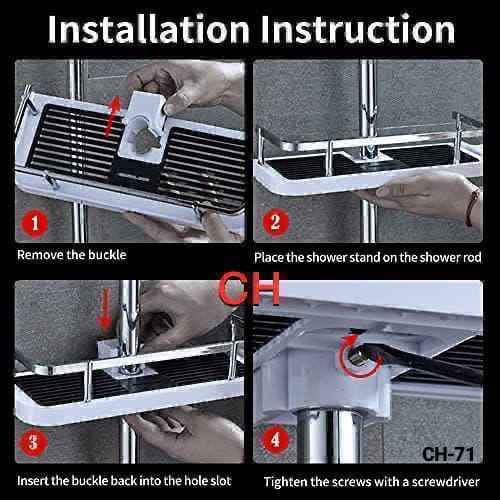 Installation Instruction

1

Remove the buckle

2

Place the shower stand on the shower rod

CH

3

Insert the buckle back into the hole slot

4

CH-71

Tighten the screws with a screwdriver